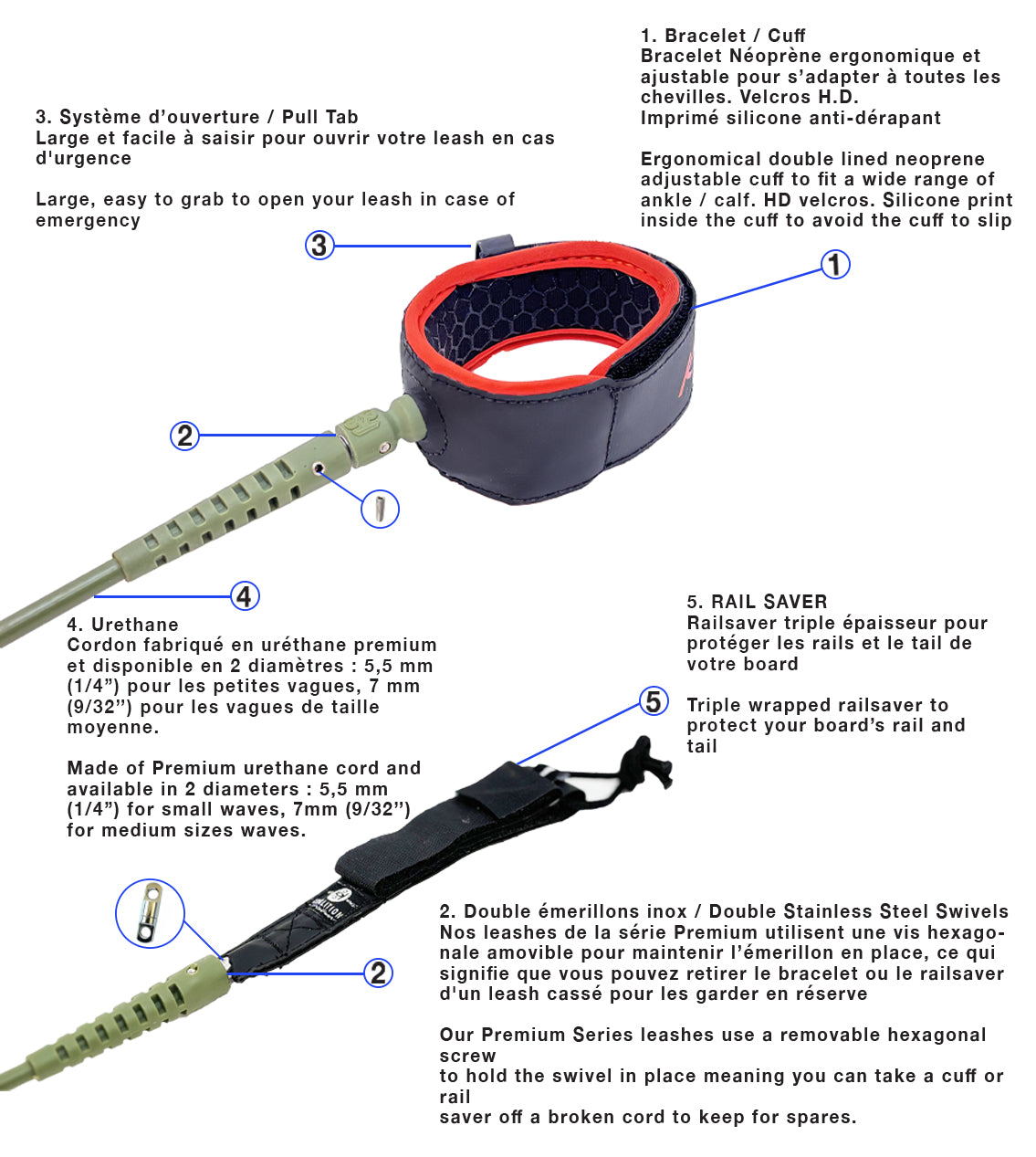 1. Bracelet / Cuff
Bracelet Néoprène ergonomique et ajustable pour s'adapter à toutes les chevilles. Velcros H.D.
Imprimé silicone anti-dérapant

Ergonomical double lined neoprene adjustable cuff to fit a wide range of ankle / calf. HD velcros. Silicone print inside the cuff to avoid the cuff to slip

3. Système d'ouverture / Pull Tab
Large et facile à saisir pour ouvrir votre leash en cas d'urgence

Large, easy to grab to open your leash in case of emergency

3

1

2

4

4. Urethane
Cordon fabriqué en uréthane premium et disponible en 2 diamètres : 5,5 mm (1/4") pour les petites vagues, 7 mm (9/32") pour les vagues de taille moyenne.

Made of Premium urethane cord and available in 2 diameters : 5,5 mm (1/4") for small waves, 7mm (9/32") for medium sizes waves.

5. RAIL SAVER
Railsaver triple épaisseur pour protéger les rails et le tail de votre board

Triple wrapped railsaver to protect your board's rail and tail

5

2

2. Double émerillons inox / Double Stainless Steel Swivels
Nos leashes de la série Premium utilisent une vis hexagonale amovible pour maintenir l'émerillon en place, ce qui signifie que vous pouvez retirer le bracelet ou le railsaver d'un leash cassé pour les garder en réserve

Our Premium Series leashes use a removable hexagonal screw
to hold the swivel in place meaning you can take a cuff or rail
saver off a broken cord to keep for spares.